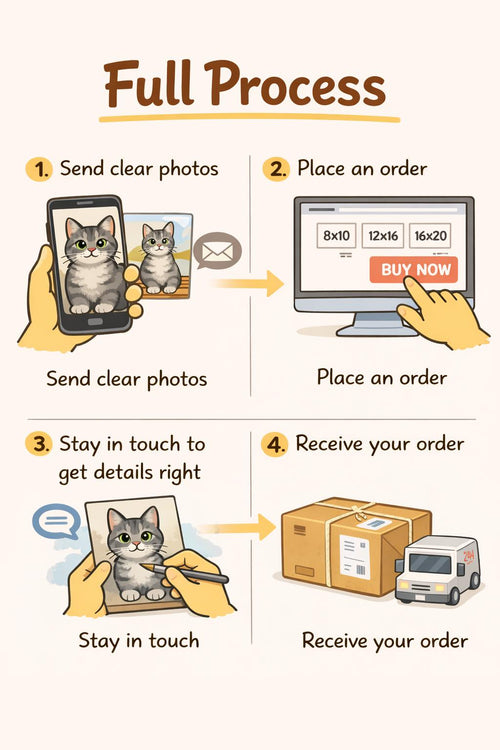 Full Process

1. Send clear photos

Send clear photos

2. Place an order

8x10

12x16

16x20

BUY NOW

Place an order

3. Stay in touch to get details right

Stay in touch

4. Receive your order

24

Receive your order